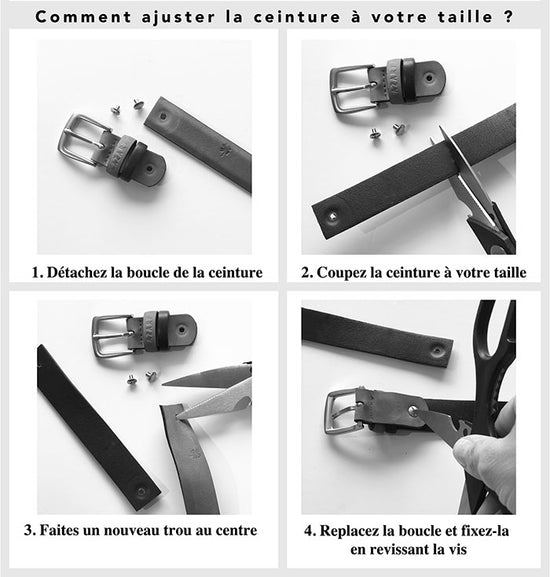 Comment ajuster la ceinture à votre taille ?

1. Détachez la boucle de la ceinture

2. Coupez la ceinture à votre taille

3. Faites un nouveau trou au centre

4. Replacez la boucle et fixez-la en revissant la vis